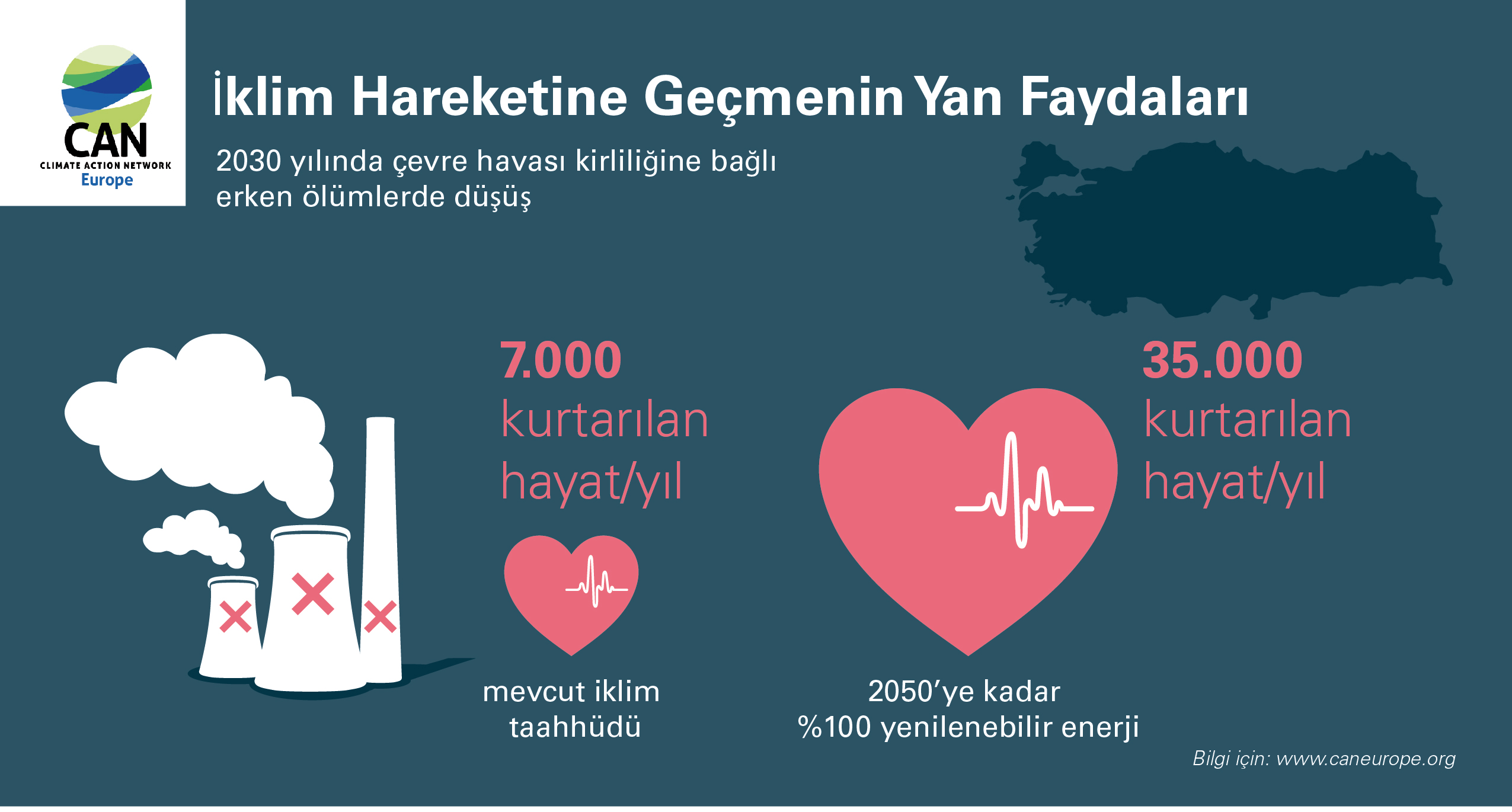 CAN
CLIMATE ACTION NETWORK
Europe

İklim Hareketine Geçmenin Yan Faydaları

2030 yılında çevre havası kirliliğine bağlı erken ölümlerde düşüş

7.000
kurtarılan
hayat/yıl

mevcut iklim taahhüdü

35.000
kurtarılan
hayat/yıl

2050'ye kadar
%100 yenilenebilir enerji

Bilgi için: www.caneurope.org