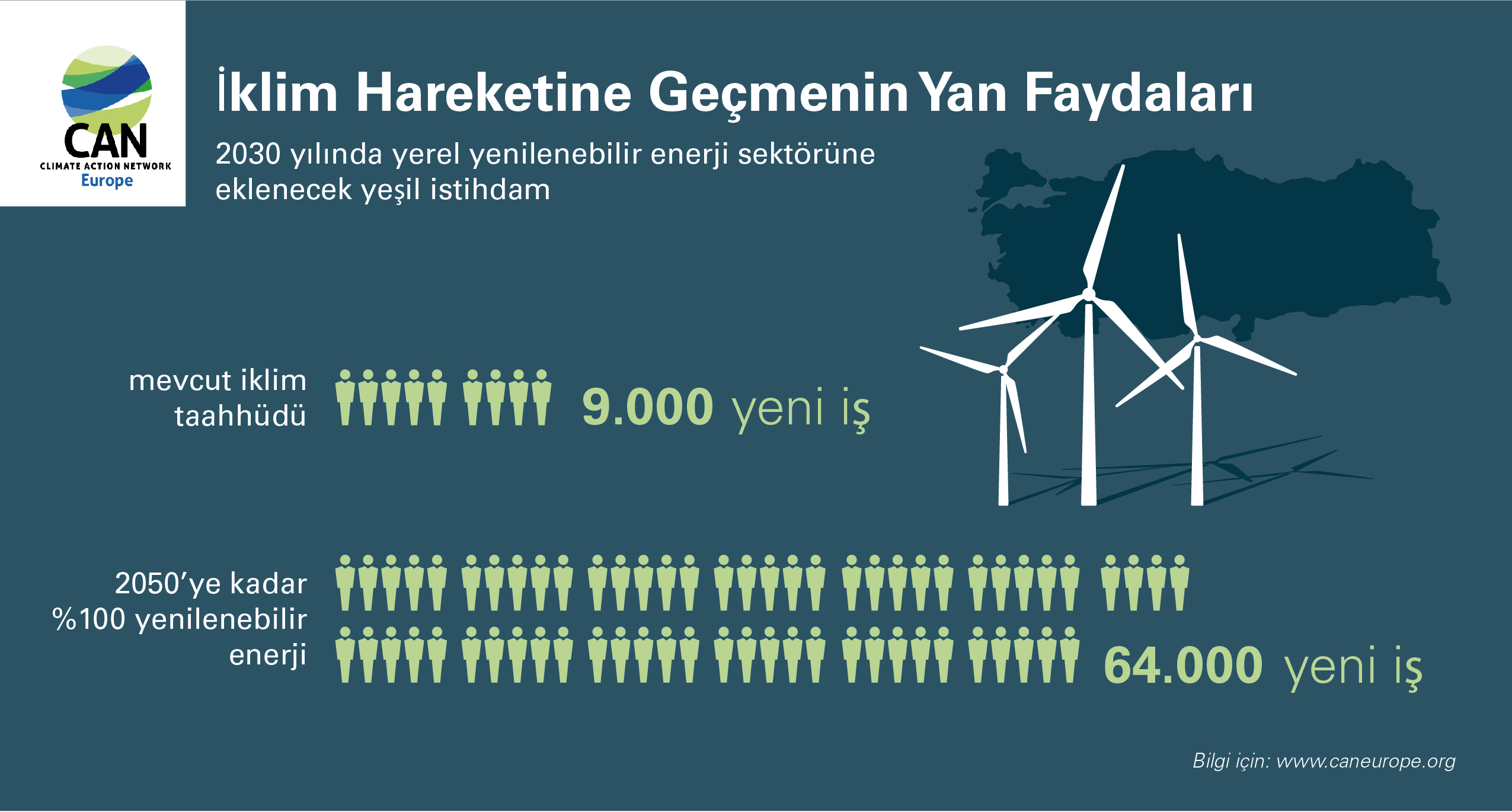 CAN
CLIMATE ACTION NETWORK
Europe

İklim Hareketine Geçmenin Yan Faydaları

2030 yılında yerel yenilenebilir enerji sektörüne eklenecek yeşil istihdam

mevcut iklim taahhüdü

9.000 yeni iş

2050'ye kadar %100 yenilenebilir enerji

64.000 yeni iş

Bilgi için: www.caneurope.org